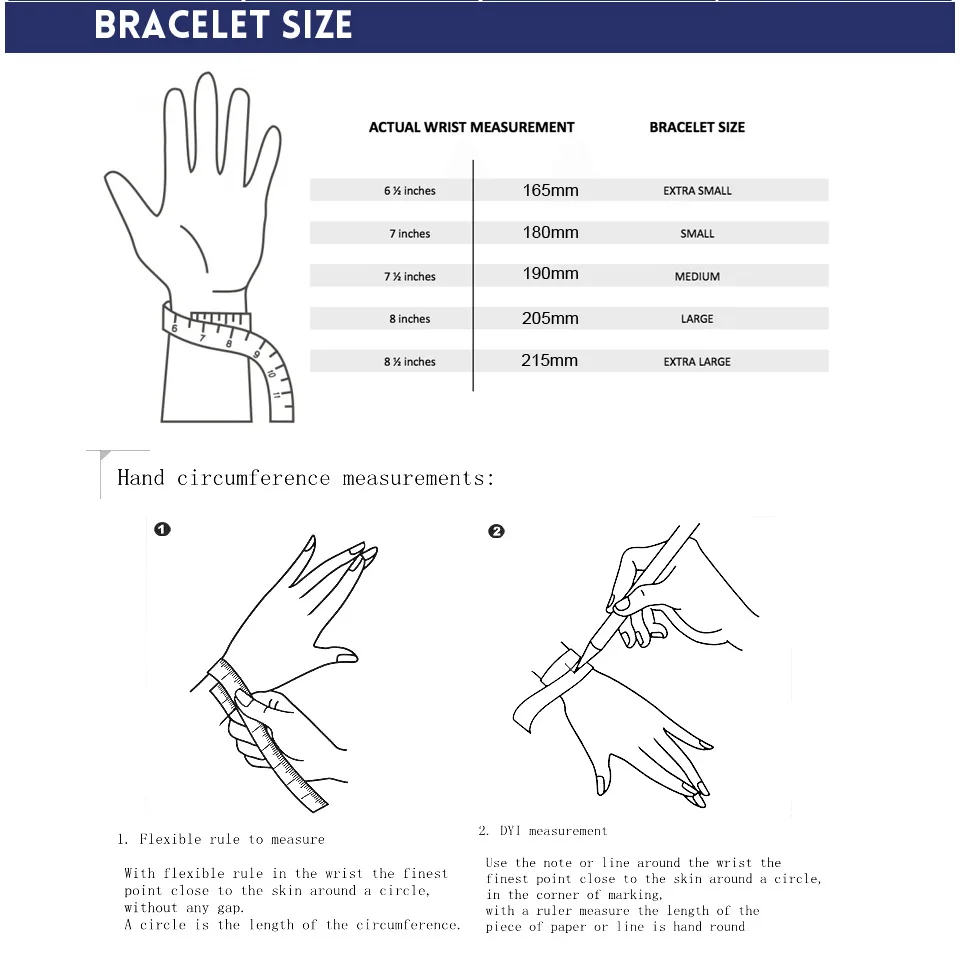 BRACELET SIZE

6
7
8
9
10
11

| ACTUAL WRIST MEASUREMENT | | BRACELET SIZE |
|---|---|---|
| 6 ½ inches | 165mm | EXTRA SMALL |
| 7 inches | 180mm | SMALL |
| 7 ½ inches | 190mm | MEDIUM |
| 8 inches | 205mm | LARGE |
| 8 ½ inches | 215mm | EXTRA LARGE |

Hand circumference measurements:

❶

1. Flexible rule to measure

With flexible rule in the wrist the finest point close to the skin around a circle, without any gap.
A circle is the length of the circumference.

❷

2. DYI measurement

Use the note or line around the wrist the finest point close to the skin around a circle, in the corner of marking,
with a ruler measure the length of the piece of paper or line is hand round